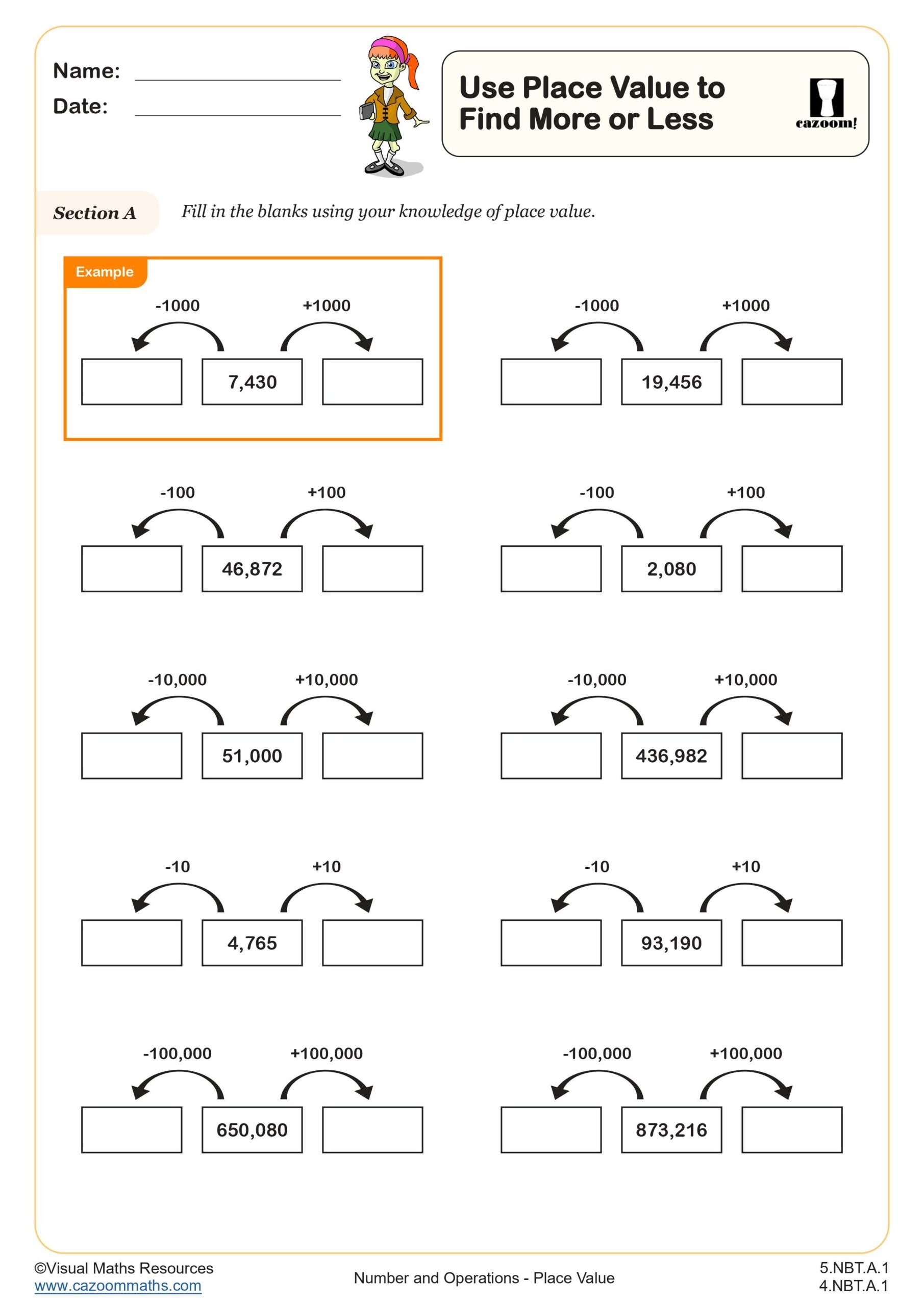 Name:
Date:

Use Place Value to Find More or Less

cazoom!

Section A Fill in the blanks using your knowledge of place value.

Example

-1000 +1000
7,430

-1000 +1000
19,456

-100 +100
46,872

-100 +100
2,080

-10,000 +10,000
51,000

-10,000 +10,000
436,982

-10 +10
4,765

-10 +10
93,190

-100,000 +100,000
650,080

-100,000 +100,000
873,216

©Visual Maths Resources
www.cazoommaths.com

Number and Operations - Place Value

5.NBT.A.1
4.NBT.A.1