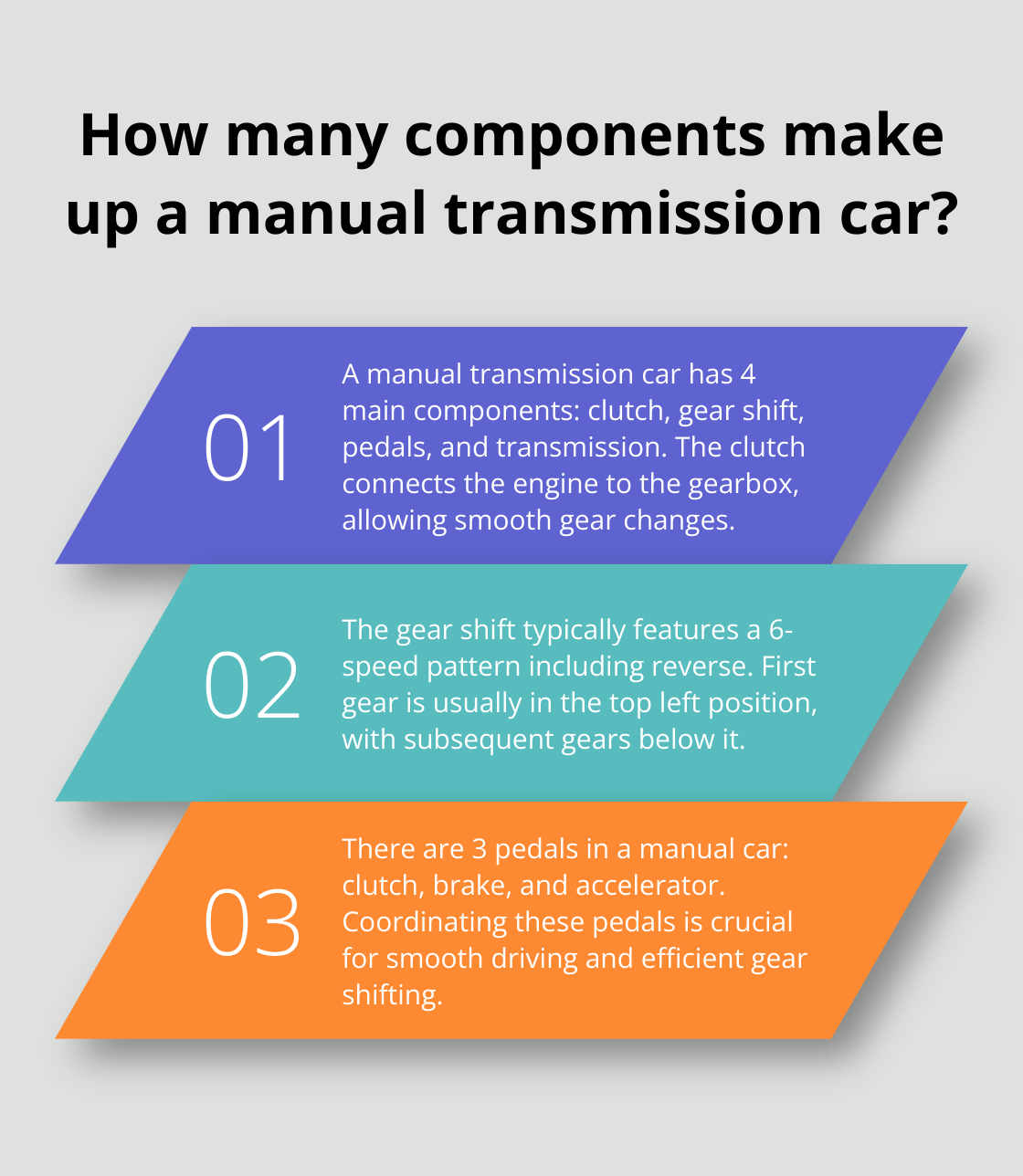 How many components make up a manual transmission car?

01

A manual transmission car has 4 main components: clutch, gear shift, pedals, and transmission. The clutch connects the engine to the gearbox, allowing smooth gear changes.

02

The gear shift typically features a 6-speed pattern including reverse. First gear is usually in the top left position, with subsequent gears below it.

03

There are 3 pedals in a manual car: clutch, brake, and accelerator. Coordinating these pedals is crucial for smooth driving and efficient gear shifting.