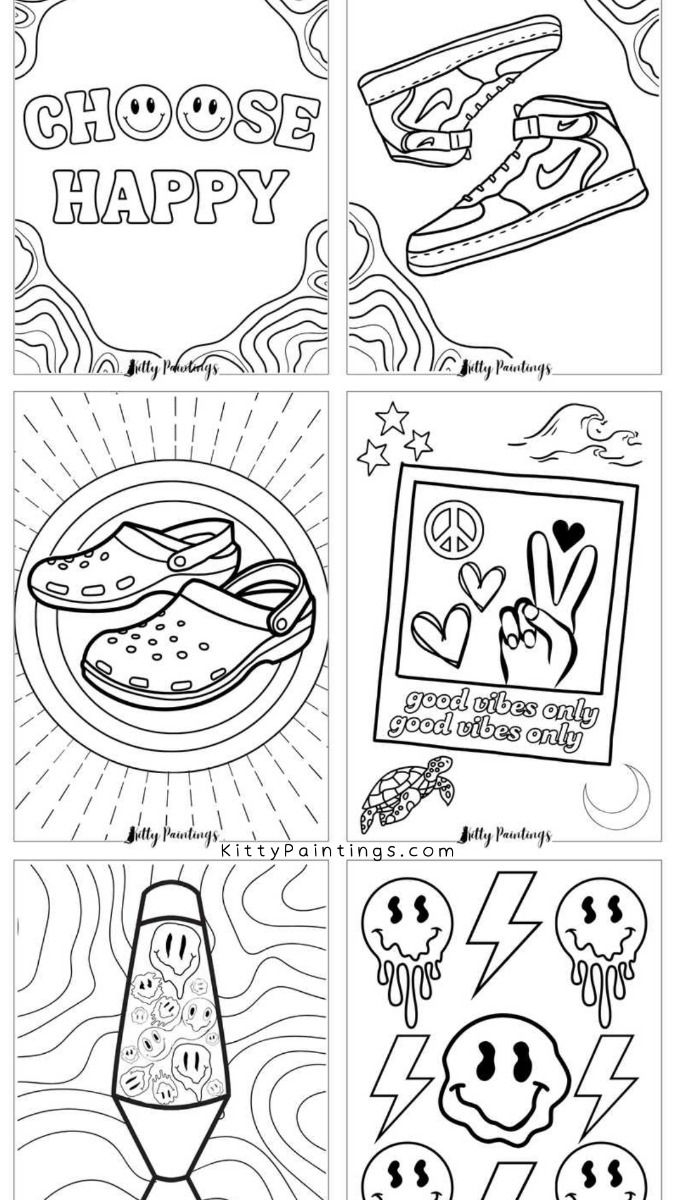 CHOOSE HAPPY

Kitty Paintings

Kitty Paintings

Kitty Paintings

good vibes only
good vibes only

Kitty Paintings

KittyPaintings.com